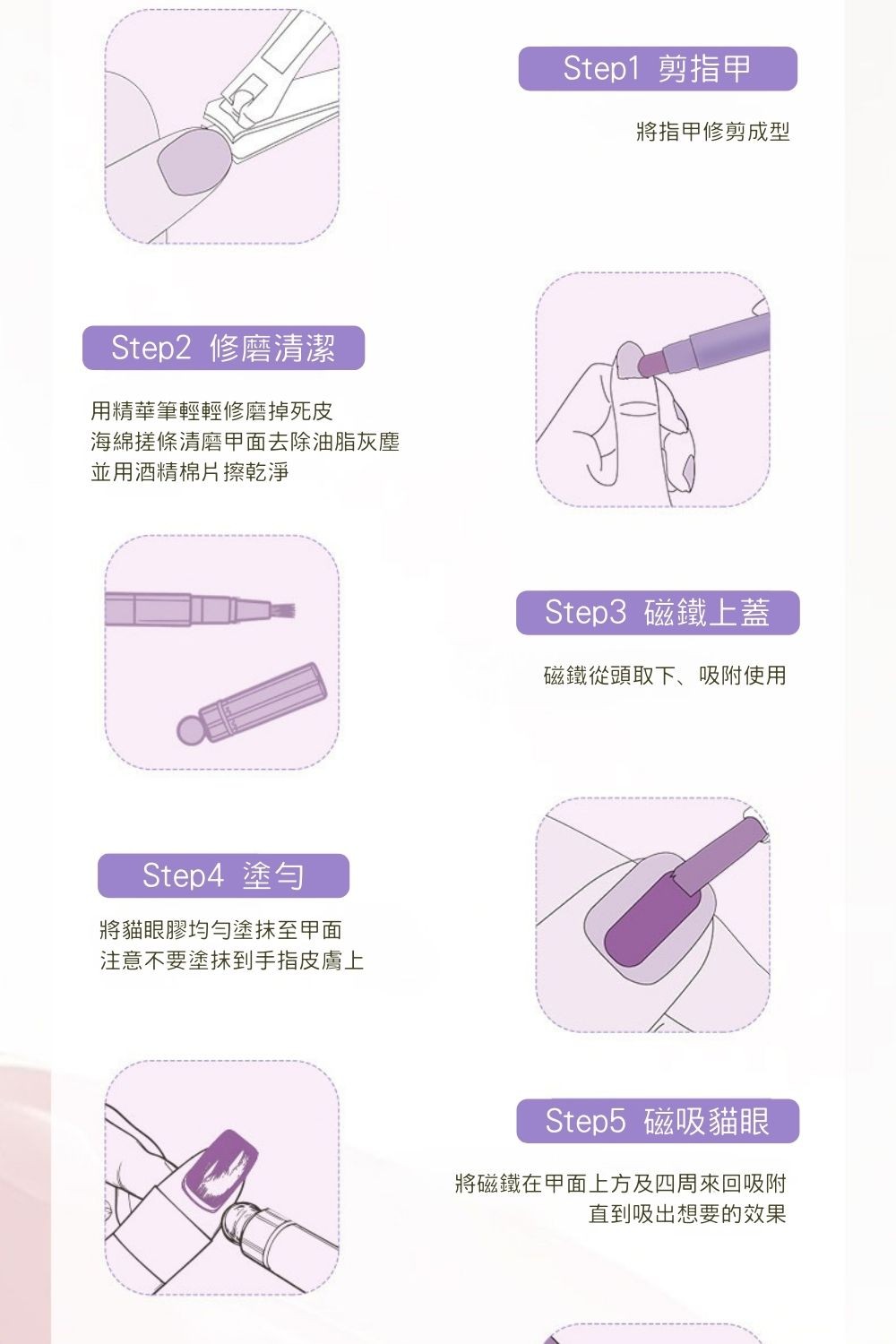 Step1 剪指甲

將指甲修剪成型

Step2 修磨清潔

用精華筆輕輕修磨掉死皮
海綿搓條清磨甲面去除油脂灰塵
並用酒精棉片擦乾淨

Step3 磁鐵上蓋

磁鐵從頭取下、吸附使用

Step4 塗勻

將貓眼膠均勻塗抹至甲面
注意不要塗抹到手指皮膚上

Step5 磁吸貓眼

將磁鐵在甲面上方及四周來回吸附
直到吸出想要的效果