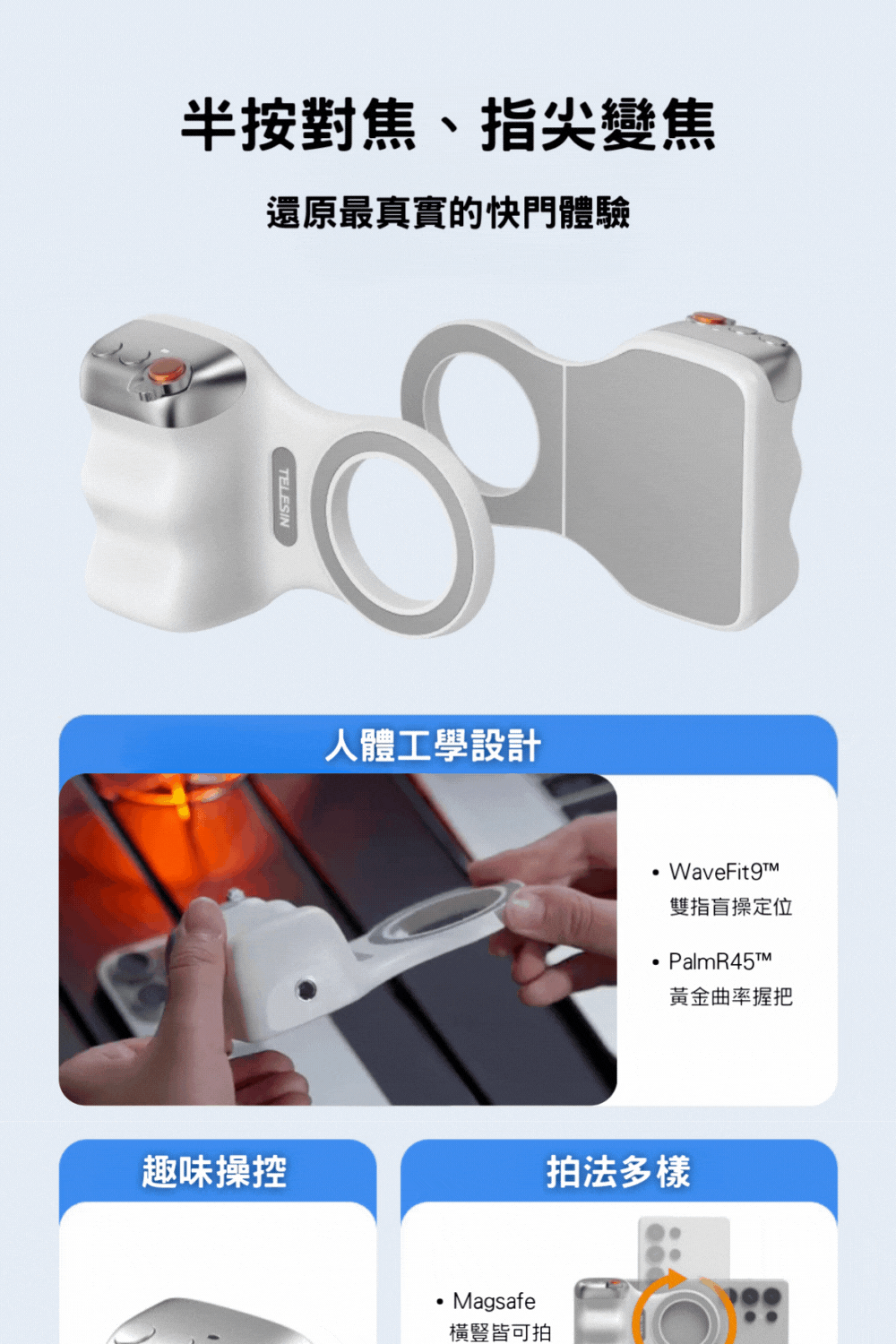 半按對焦、指尖變焦

還原最真實的快門體驗

TELESIN

人體工學設計

• WaveFit9™
雙指盲操定位

• PalmR45™
黃金曲率握把

趣味操控

拍法多樣

• Magsafe
橫豎皆可拍