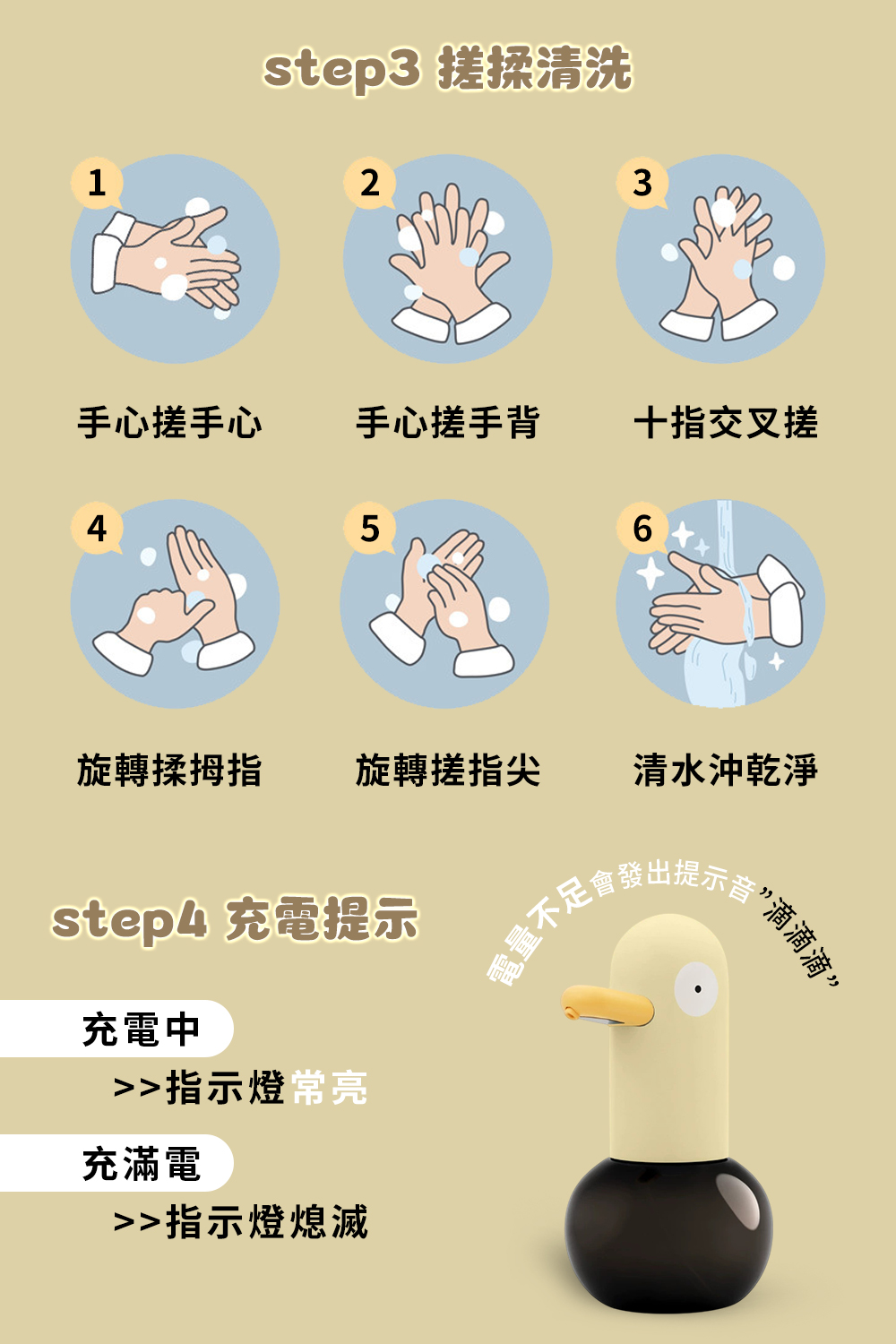 step3 搓揉清洗

1
手心搓手心

2
手心搓手背

3
十指交叉搓

4
旋轉揉拇指

5
旋轉搓指尖

6
清水沖乾淨

step4 充電提示

電量不足會發出提示音"滴滴滴"

充電中
>>指示燈常亮

充滿電
>>指示燈熄滅