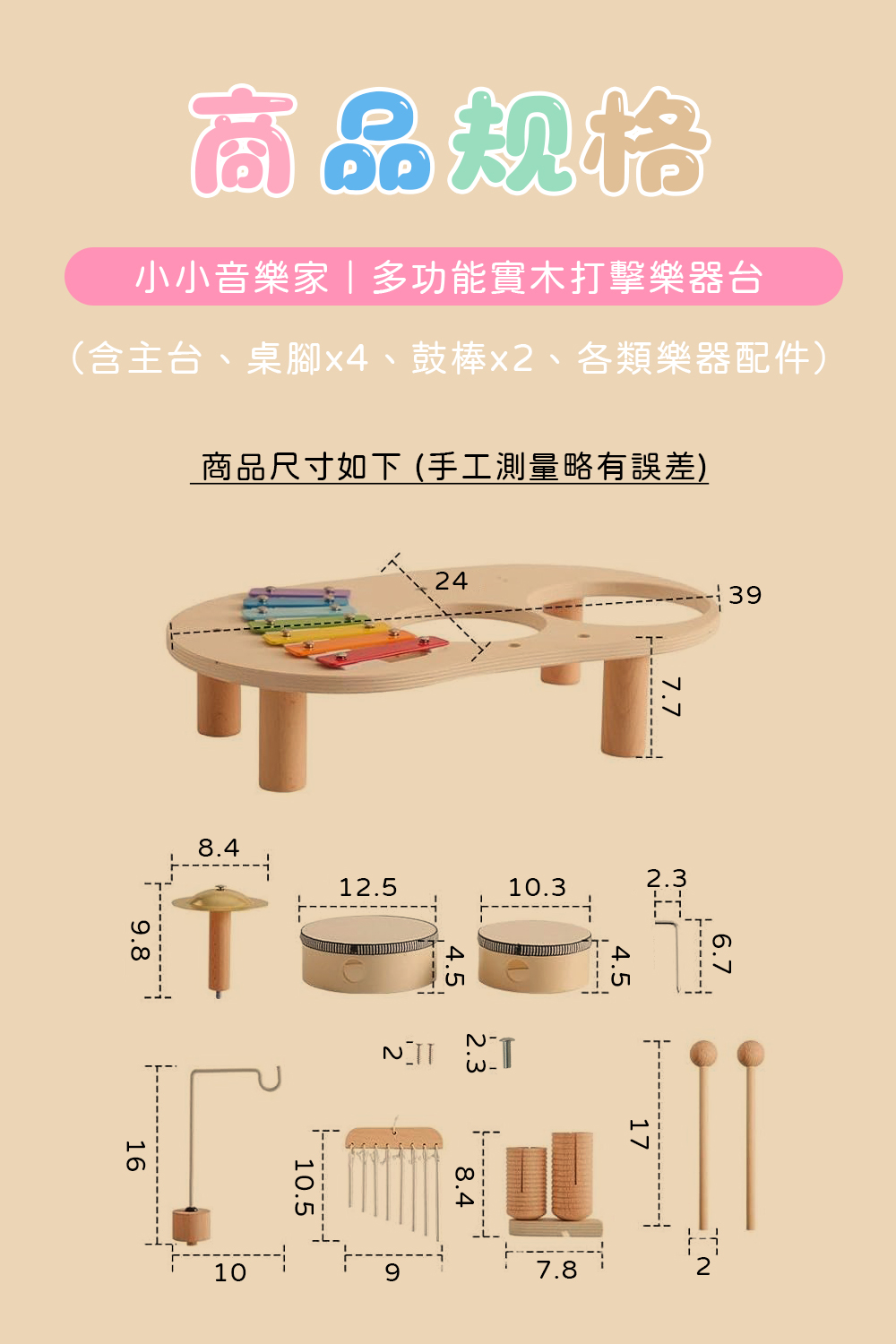 商品規格

小小音樂家｜多功能實木打擊樂器台

（含主台、桌腳x4、鼓棒x2、各類樂器配件）

商品尺寸如下 (手工測量略有誤差)

24
39
7.7

8.4
9.8
12.5
4.5
10.3
4.5
2.3
6.7

2
2.3
16
10
10.5
9
8.4
7.8
17
2