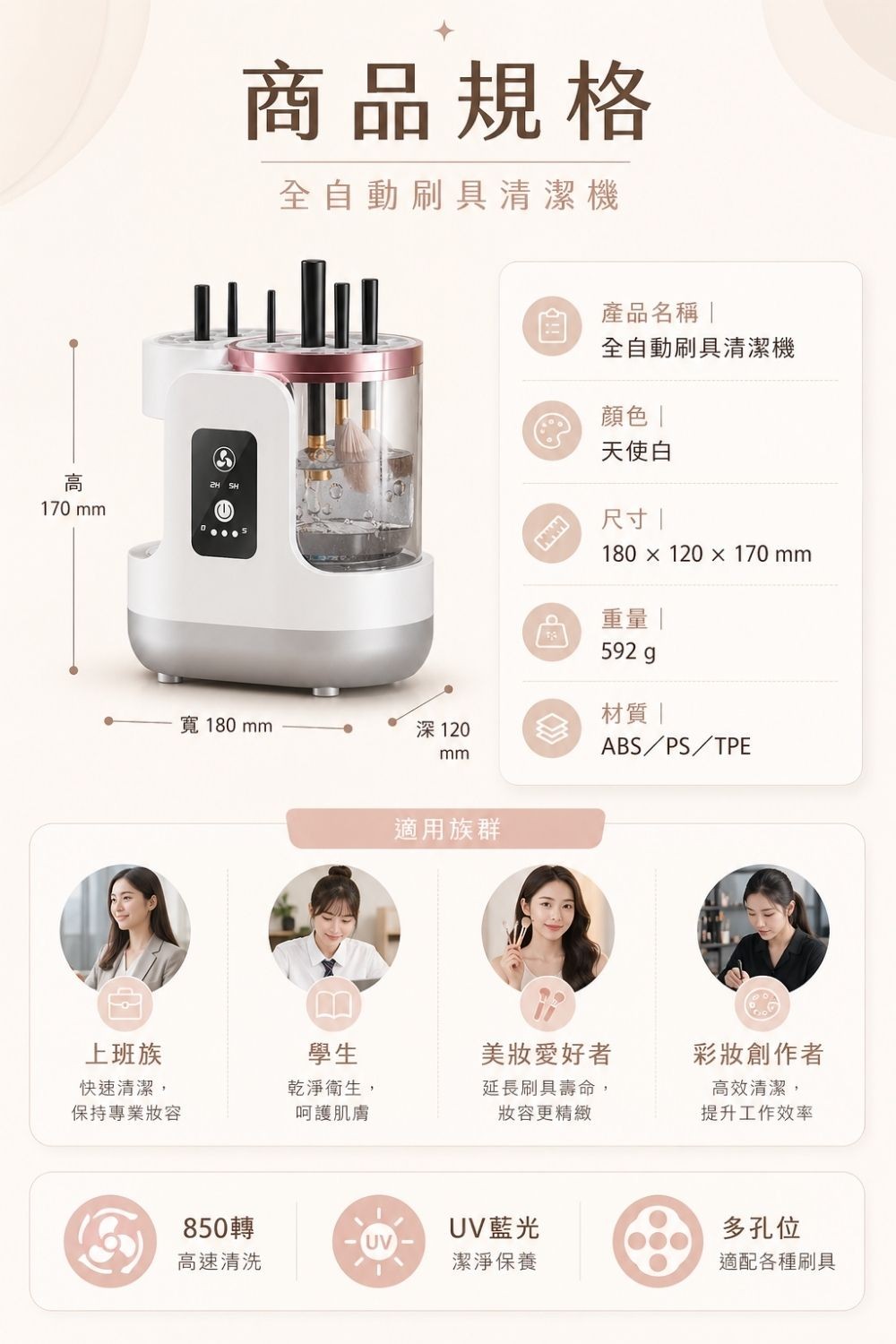 商品規格

全自動刷具清潔機

高
170 mm

2H 5H

寬 180 mm

深 120 mm

產品名稱｜
全自動刷具清潔機

顏色｜
天使白

尺寸｜
180 × 120 × 170 mm

重量｜
592 g

材質｜
ABS／PS／TPE

適用族群

上班族
快速清潔，
保持專業妝容

學生
乾淨衛生，
呵護肌膚

美妝愛好者
延長刷具壽命，
妝容更精緻

彩妝創作者
高效清潔，
提升工作效率

850轉
高速清洗

UV

UV藍光
潔淨保養

多孔位
適配各種刷具