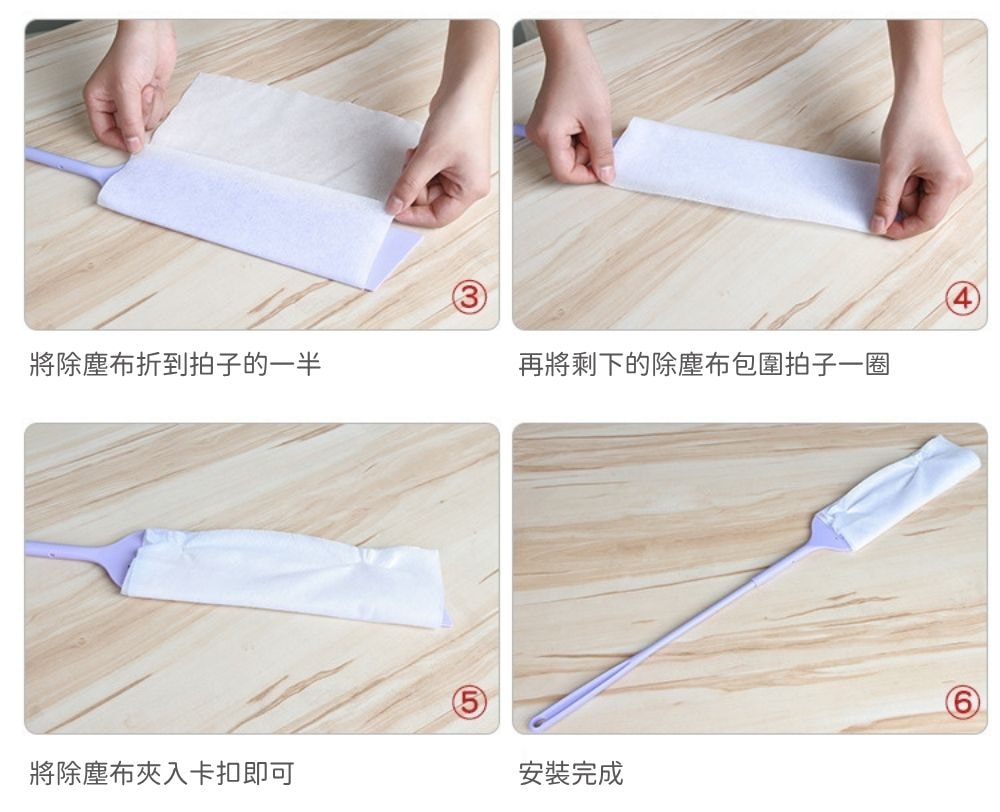 ③

將除塵布折到拍子的一半

④

再將剩下的除塵布包圍拍子一圈

⑤

將除塵布夾入卡扣即可

⑥

安裝完成