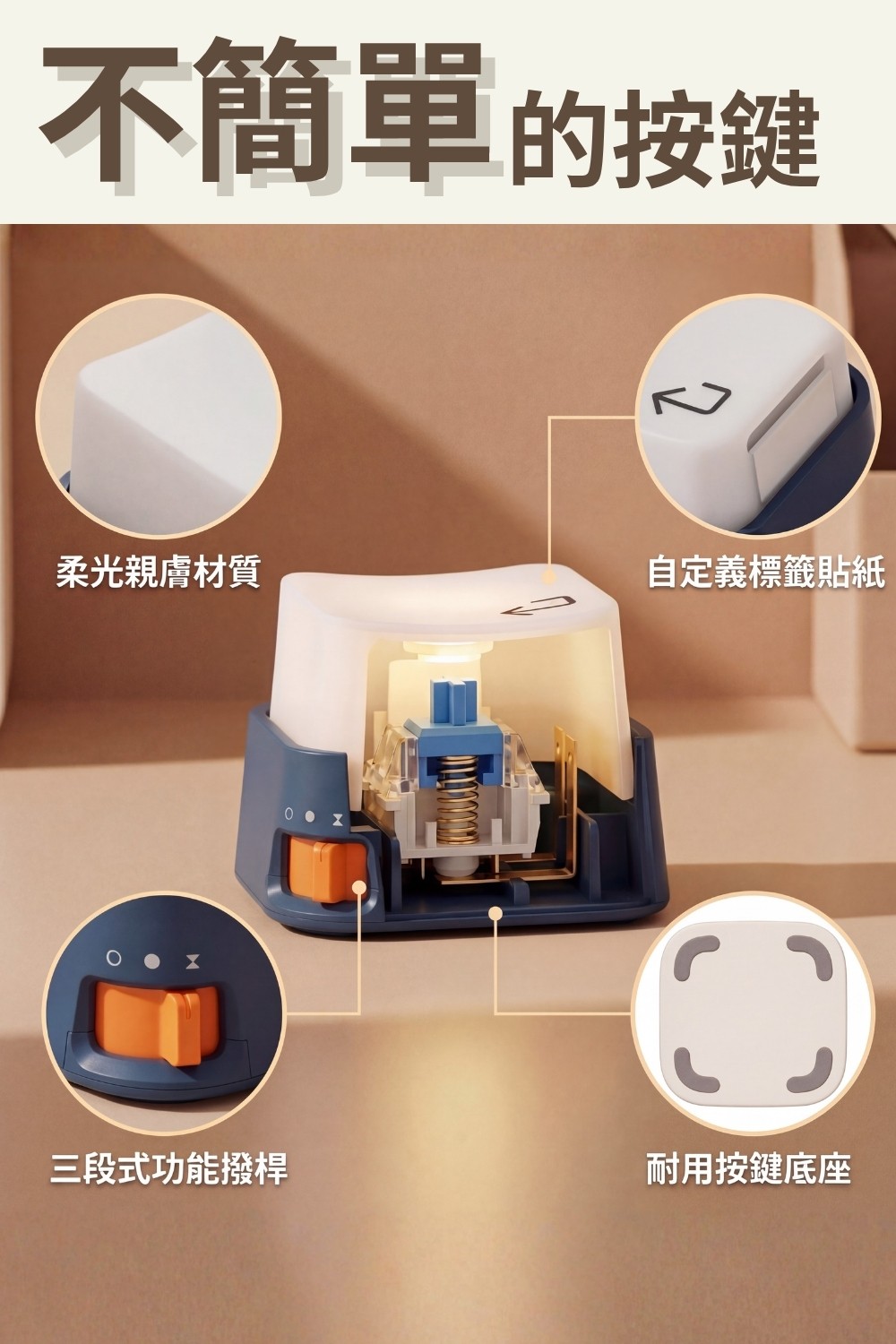 不簡單的按鍵

柔光親膚材質

自定義標籤貼紙

三段式功能撥桿

耐用按鍵底座