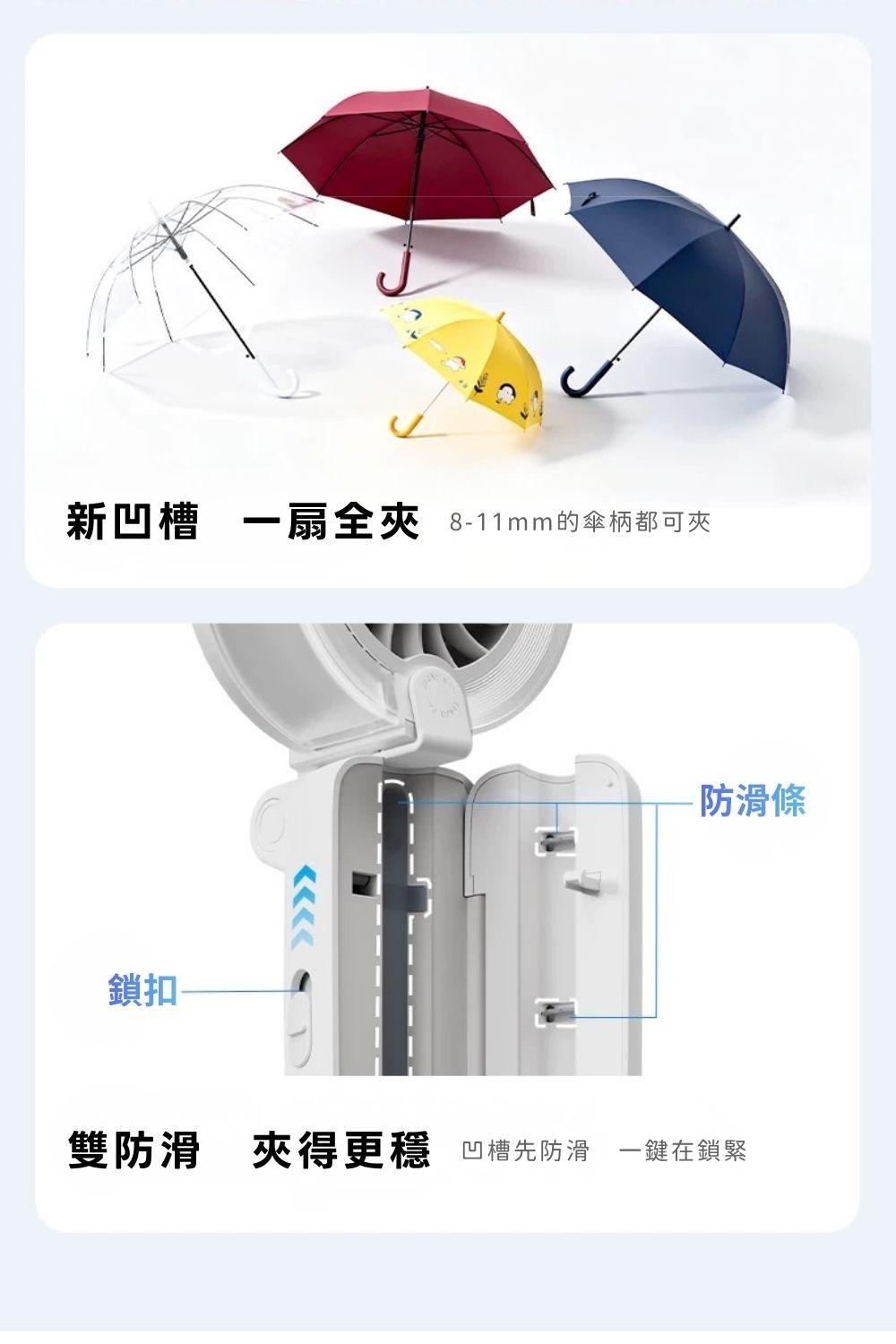 新凹槽　一扇全夾　8-11mm的傘柄都可夾

防滑條

鎖扣

雙防滑　夾得更穩　凹槽先防滑　一鍵在鎖緊