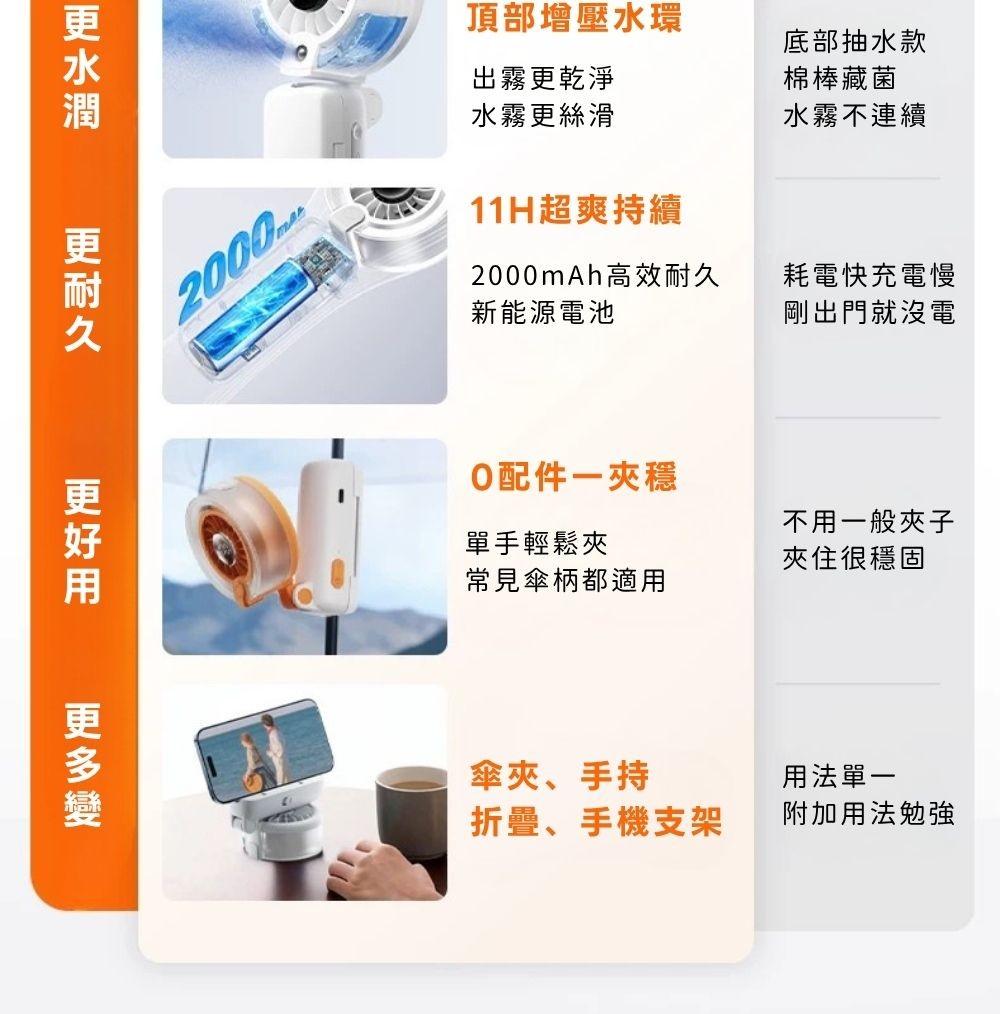 更水潤

頂部增壓水環

出霧更乾淨
水霧更絲滑

底部抽水款
棉棒藏菌
水霧不連續

更耐久

2000mAh

11H超爽持續

2000mAh高效耐久
新能源電池

耗電快充電慢
剛出門就沒電

更好用

0配件一夾穩

單手輕鬆夾
常見傘柄都適用

不用一般夾子
夾住很穩固

更多變

傘夾、手持
折疊、手機支架

用法單一
附加用法勉強