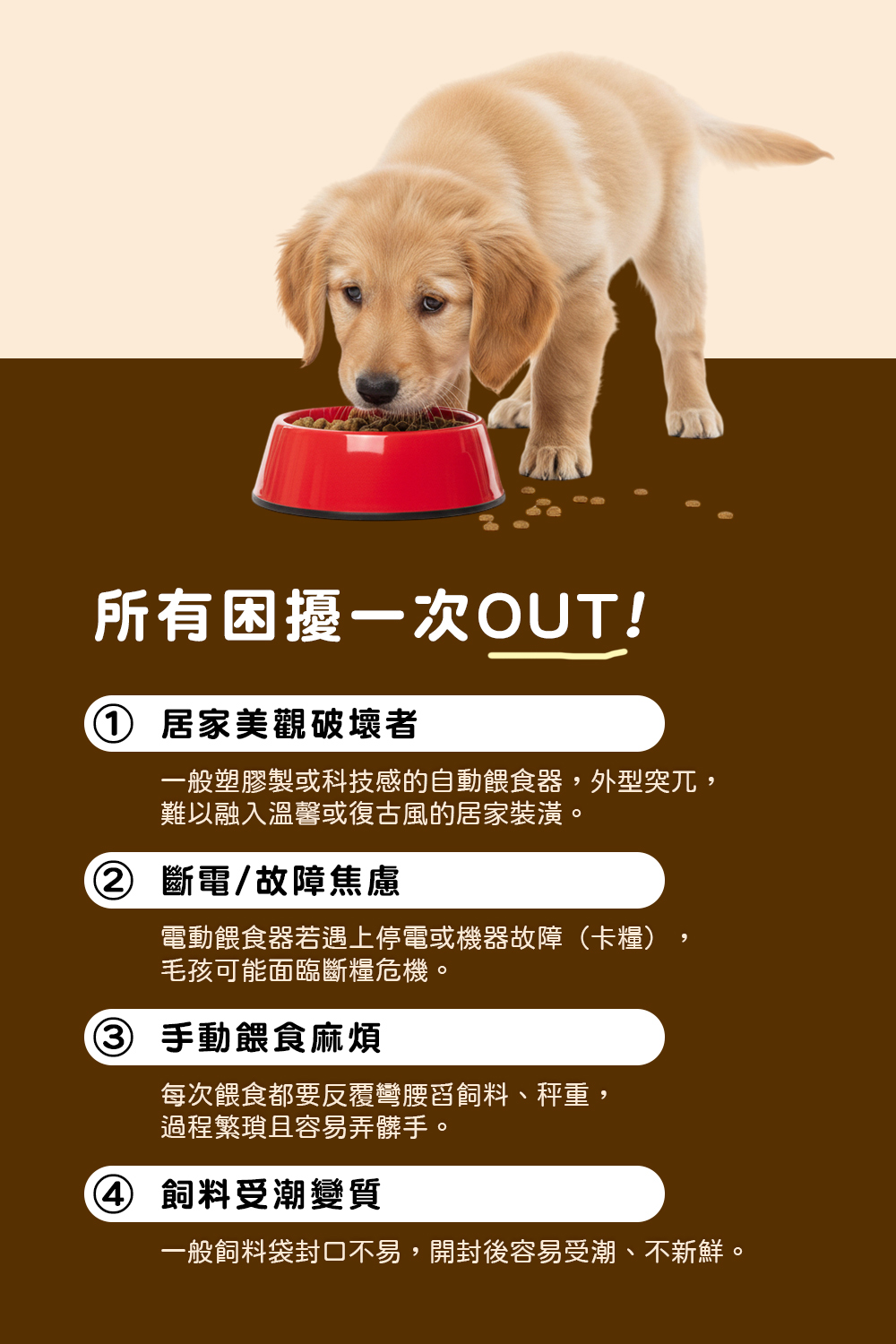 所有困擾一次OUT！

① 居家美觀破壞者

一般塑膠製或科技感的自動餵食器，外型突兀，難以融入溫馨或復古風的居家裝潢。

② 斷電/故障焦慮

電動餵食器若遇上停電或機器故障（卡糧），毛孩可能面臨斷糧危機。

③ 手動餵食麻煩

每次餵食都要反覆彎腰舀飼料、秤重，過程繁瑣且容易弄髒手。

④ 飼料受潮變質

一般飼料袋封口不易，開封後容易受潮、不新鮮。