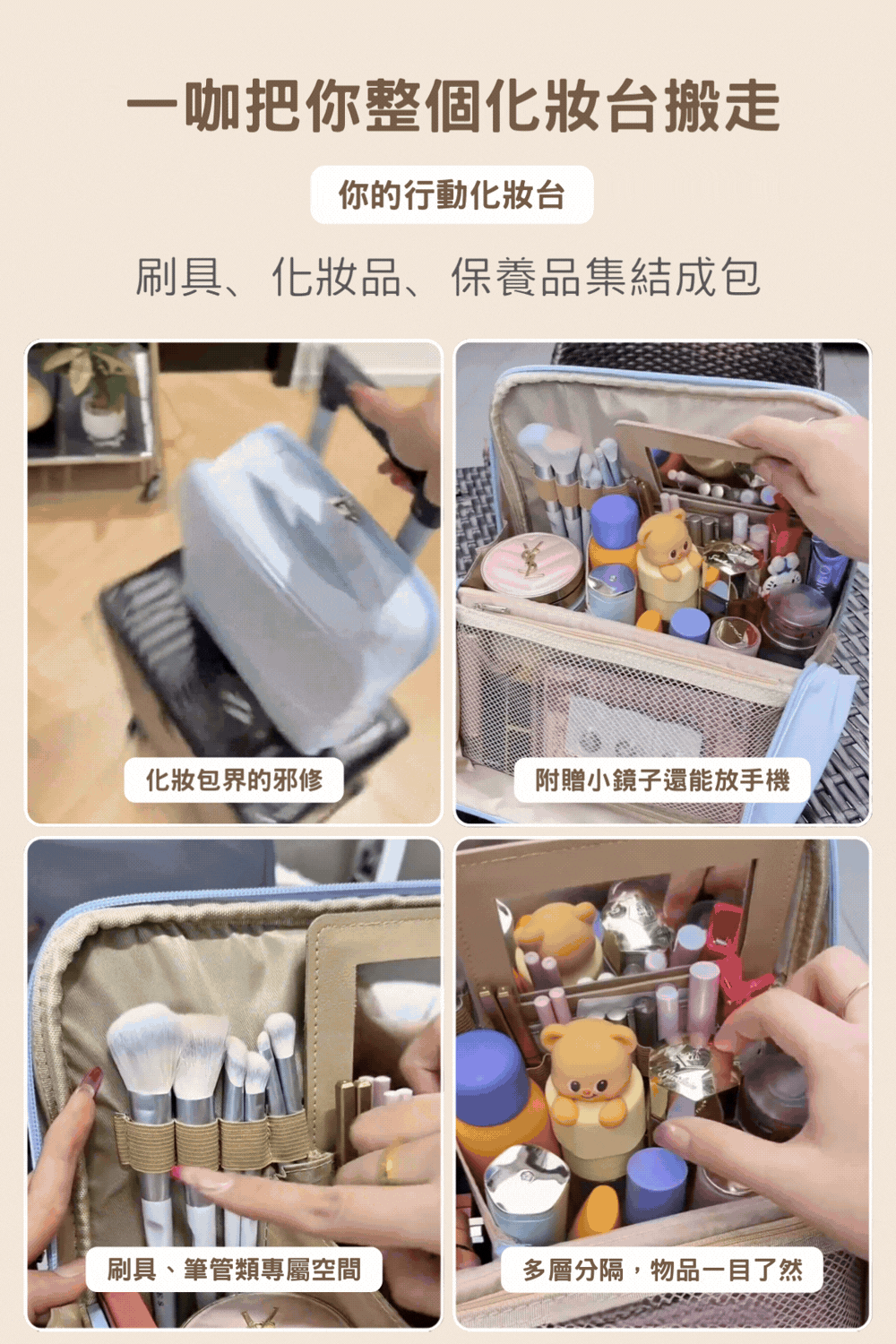 一咖把你整個化妝台搬走

你的行動化妝台

刷具、化妝品、保養品集結成包

化妝包界的邪修

附贈小鏡子還能放手機

刷具、筆管類專屬空間

多層分隔，物品一目了然