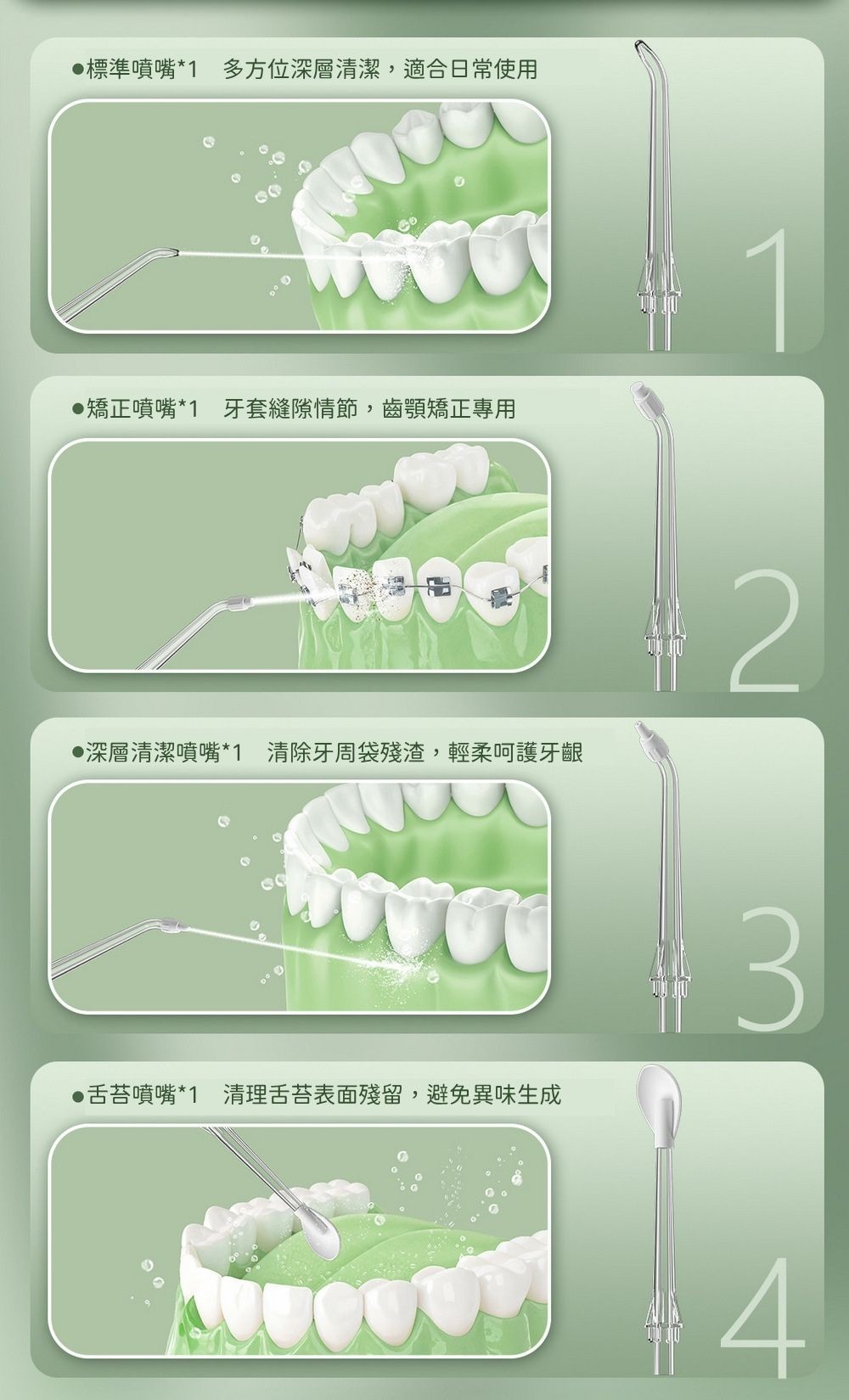 ●標準噴嘴*1　多方位深層清潔，適合日常使用

1

●矯正噴嘴*1　牙套縫隙情節，齒顎矯正專用

2

●深層清潔噴嘴*1　清除牙周袋殘渣，輕柔呵護牙齦

3

●舌苔噴嘴*1　清理舌苔表面殘留，避免異味生成

4