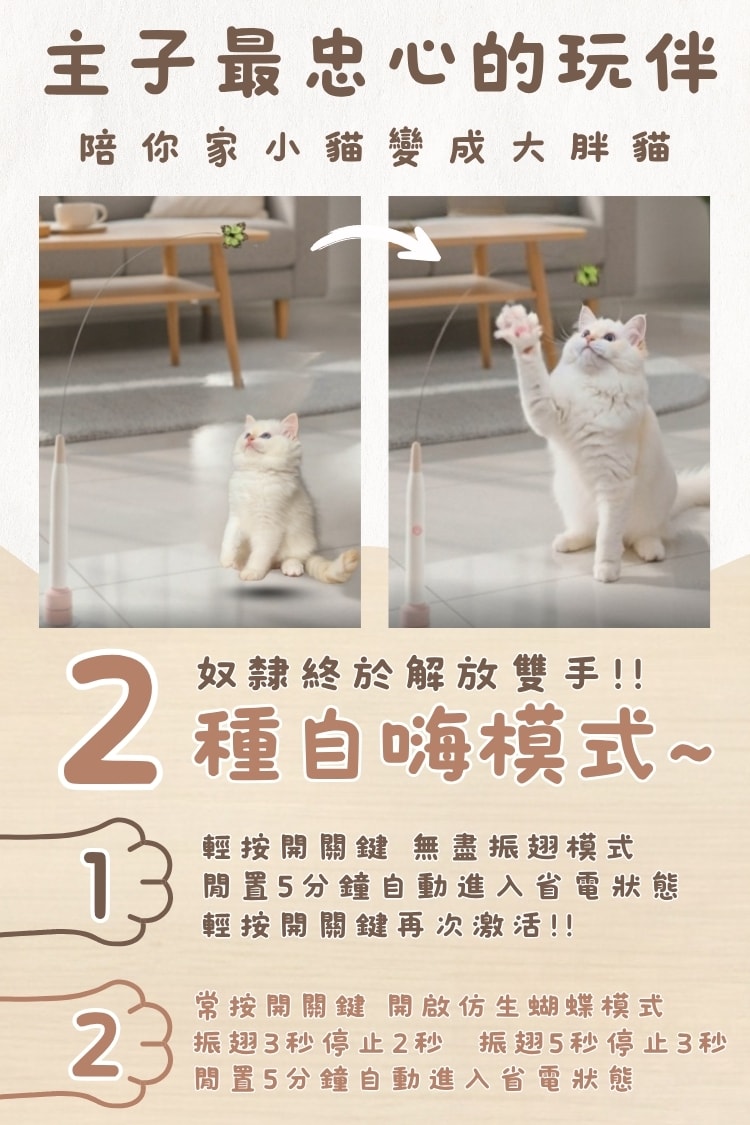 主子最忠心的玩伴

陪你家小貓變成大胖貓

2

奴隸終於解放雙手!!

種自嗨模式~

1

輕按開關鍵 無盡振翅模式
閒置5分鐘自動進入省電狀態
輕按開關鍵再次激活!!

2

常按開關鍵 開啟仿生蝴蝶模式
振翅3秒停止2秒 振翅5秒停止3秒
閒置5分鐘自動進入省電狀態