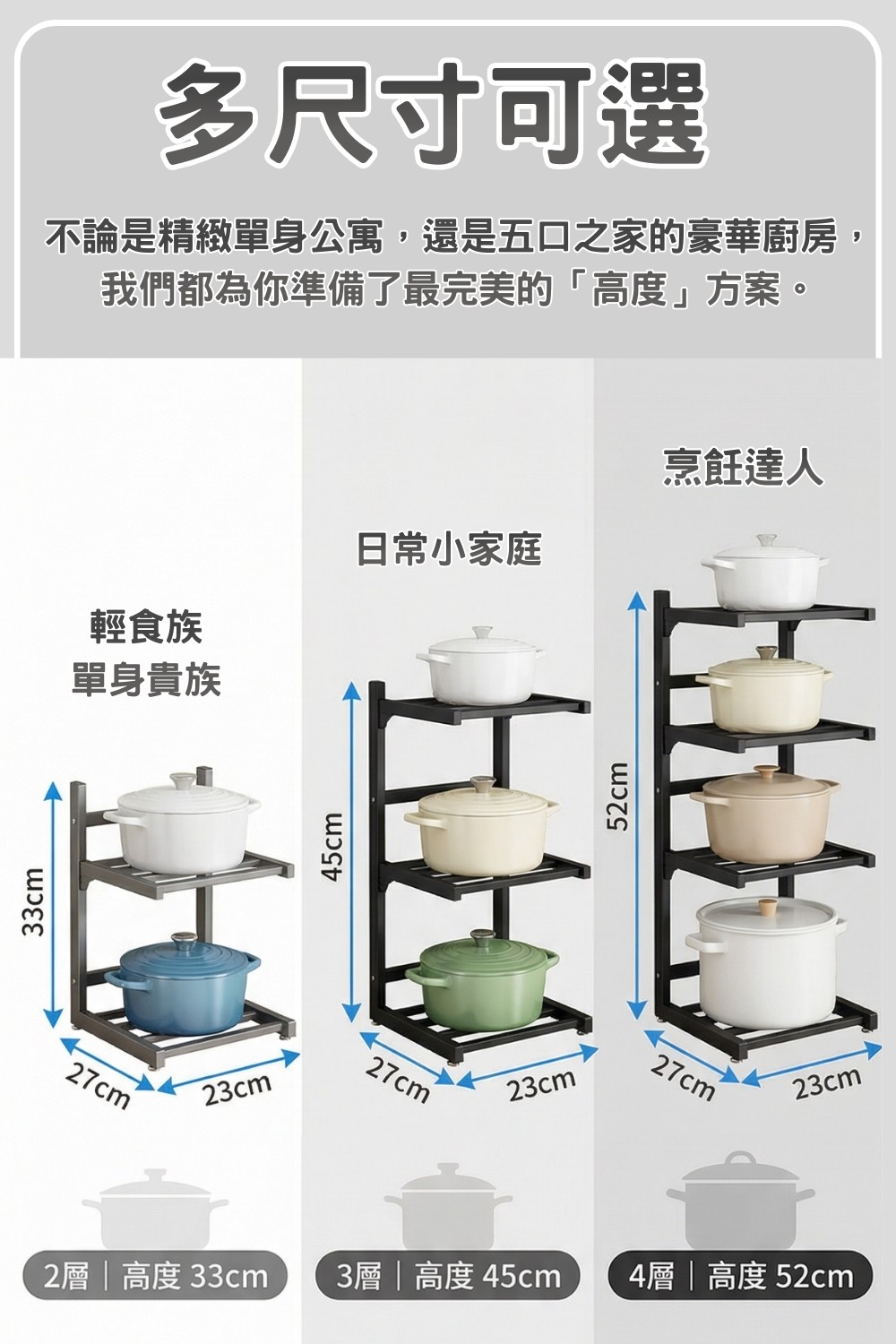 多尺寸可選

不論是精緻單身公寓，還是五口之家的豪華廚房，我們都為你準備了最完美的「高度」方案。

輕食族
單身貴族

33cm

27cm

23cm

2層｜高度 33cm

日常小家庭

45cm

27cm

23cm

3層｜高度 45cm

烹飪達人

52cm

27cm

23cm

4層｜高度 52cm