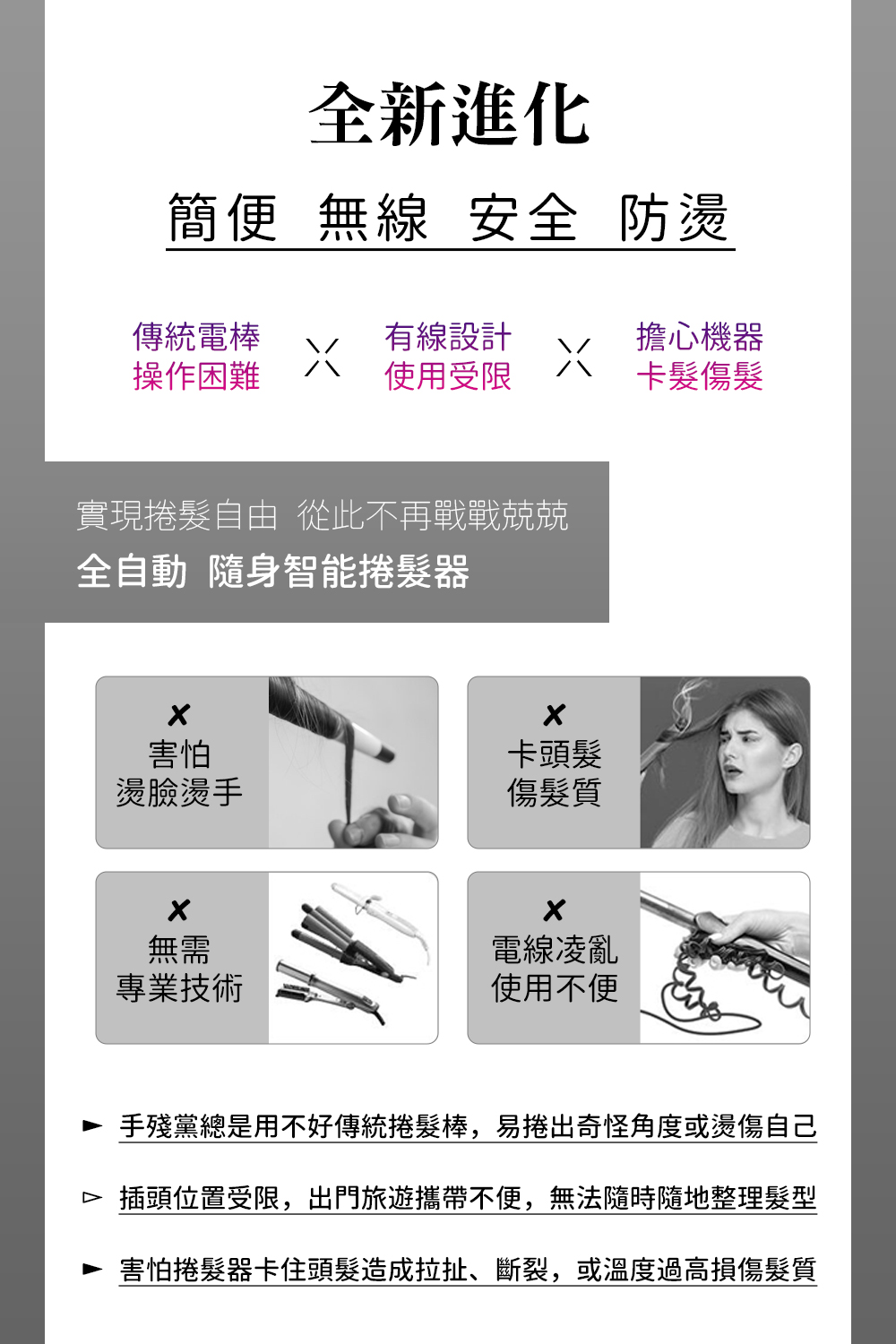 全新進化

簡便 無線 安全 防燙

傳統電棒
操作困難

╳

有線設計
使用受限

╳

擔心機器
卡髮傷髮

實現捲髮自由 從此不再戰戰兢兢

全自動 隨身智能捲髮器

✘
害怕
燙臉燙手

✘
卡頭髮
傷髮質

✘
無需
專業技術

✘
電線凌亂
使用不便

► 手殘黨總是用不好傳統捲髮棒，易捲出奇怪角度或燙傷自己

▻ 插頭位置受限，出門旅遊攜帶不便，無法隨時隨地整理髮型

► 害怕捲髮器卡住頭髮造成拉扯、斷裂，或溫度過高損傷髮質