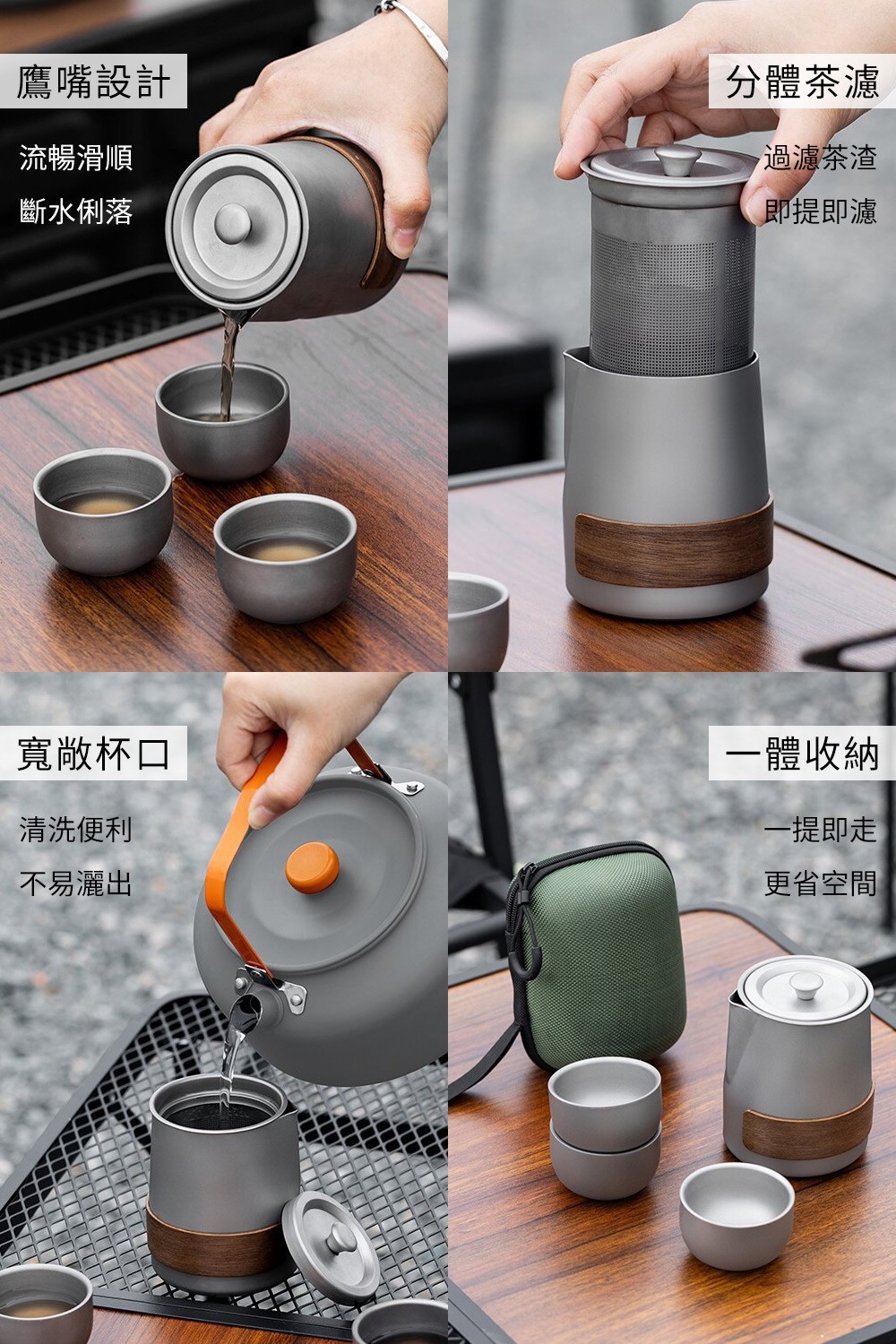 鷹嘴設計

流暢滑順

斷水俐落

分體茶濾

過濾茶渣

即提即濾

寬敞杯口

清洗便利

不易灑出

一體收納

一提即走

更省空間