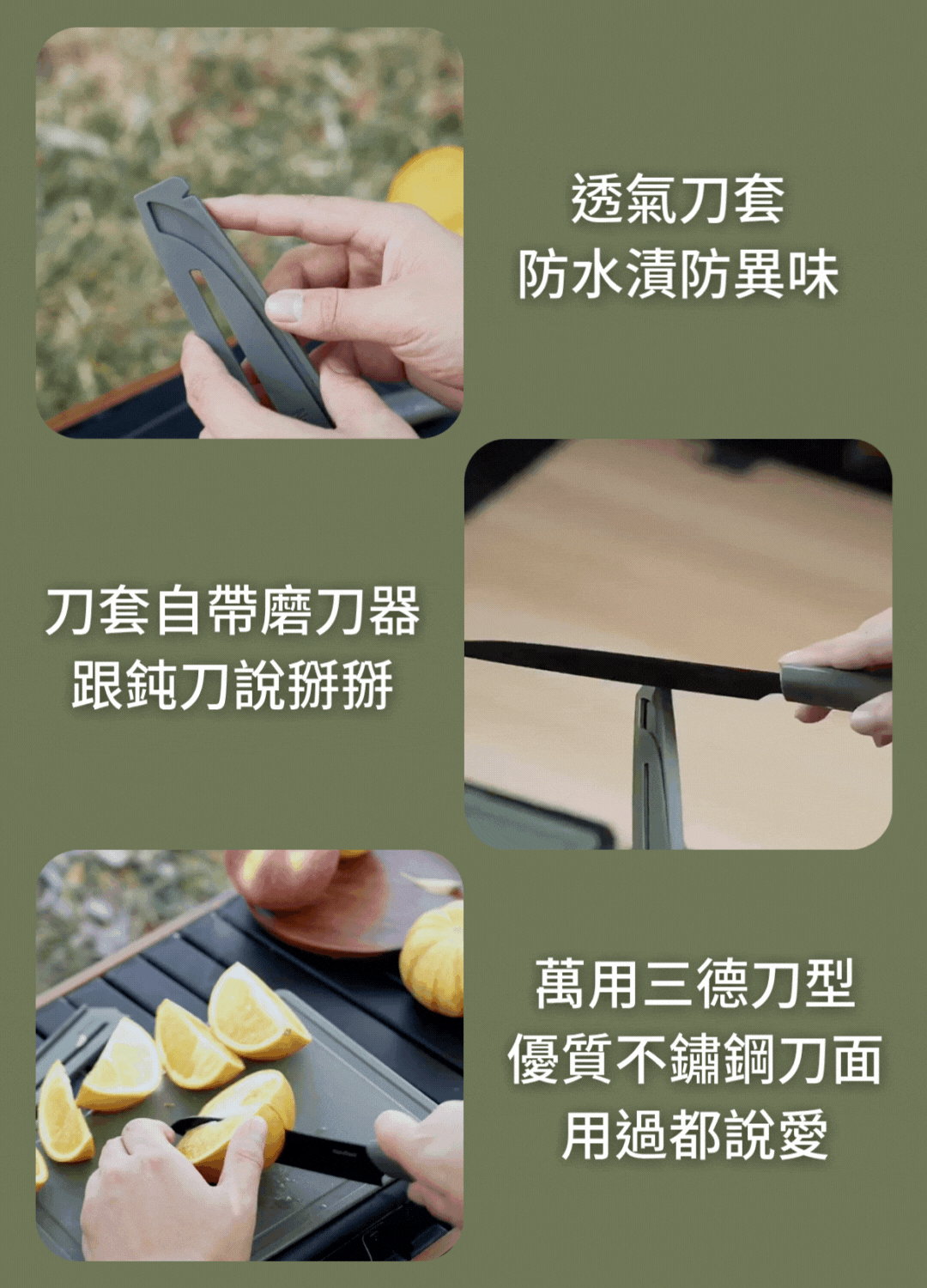 透氣刀套
防水漬防異味

刀套自帶磨刀器
跟鈍刀說掰掰

萬用三德刀型
優質不鏽鋼刀面
用過都說愛