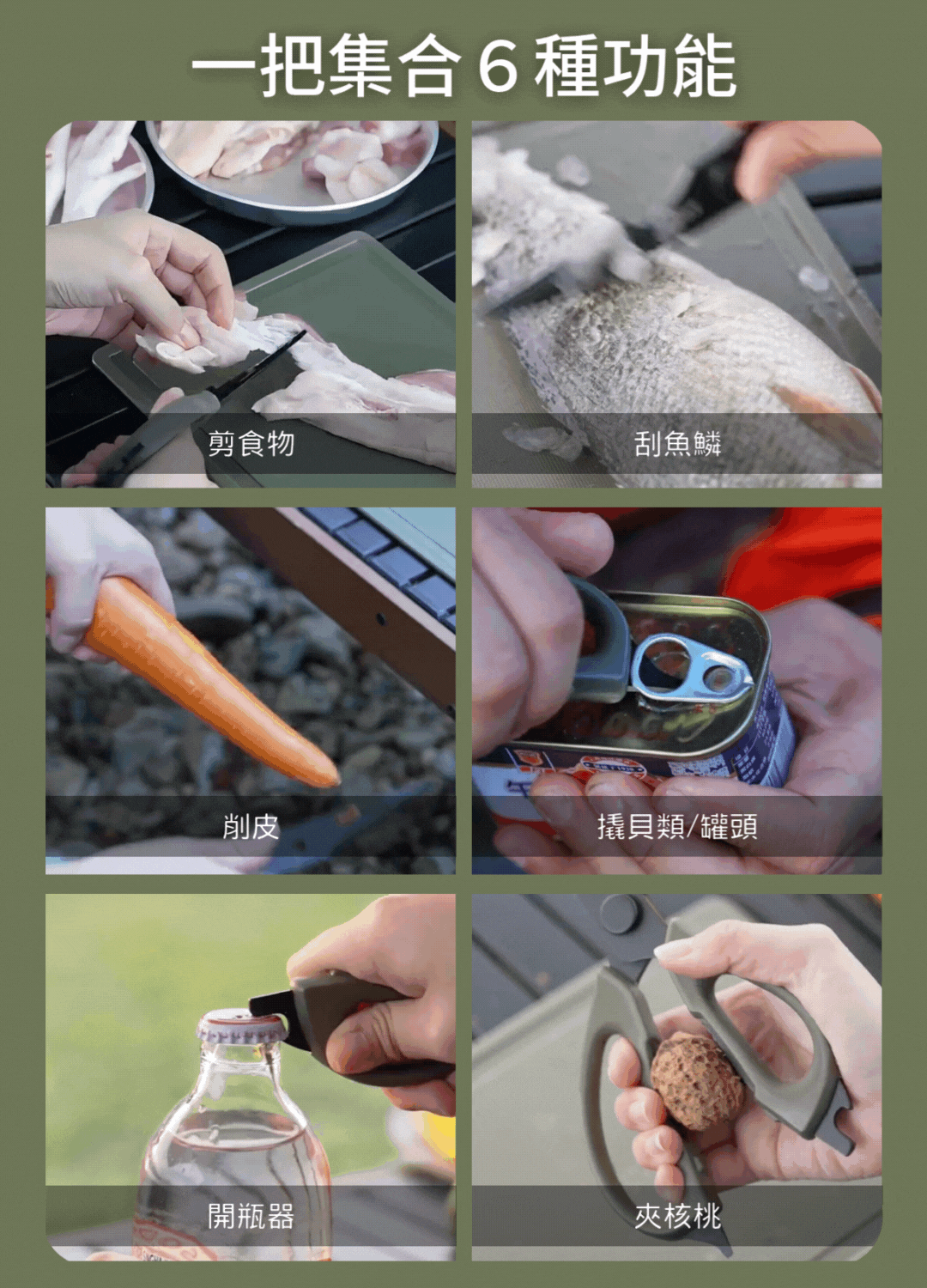 一把集合 6 種功能

剪食物

刮魚鱗

削皮

撬貝類/罐頭

開瓶器

夾核桃