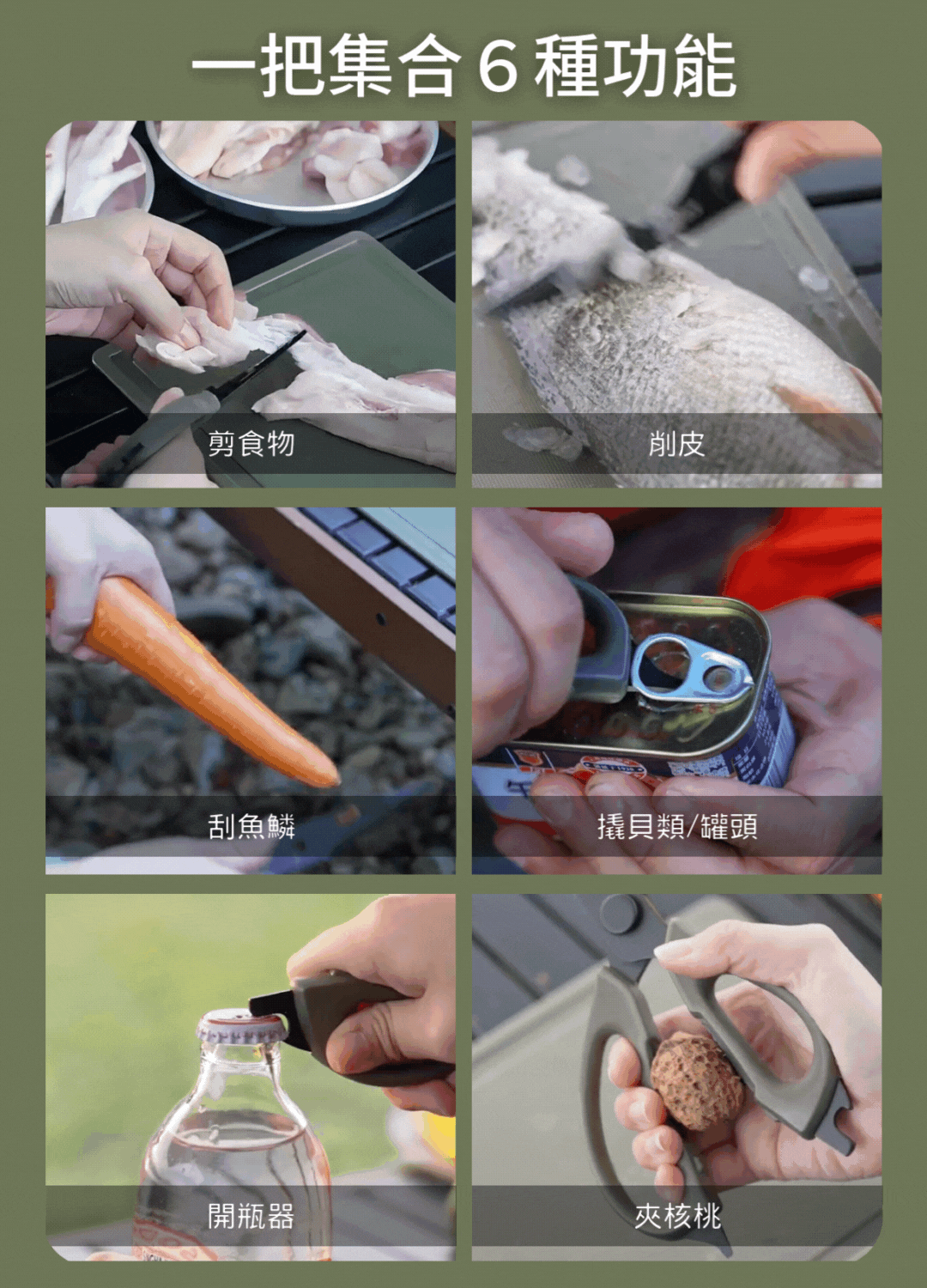 一把集合 6 種功能

剪食物

削皮

刮魚鱗

撬貝類/罐頭

開瓶器

夾核桃