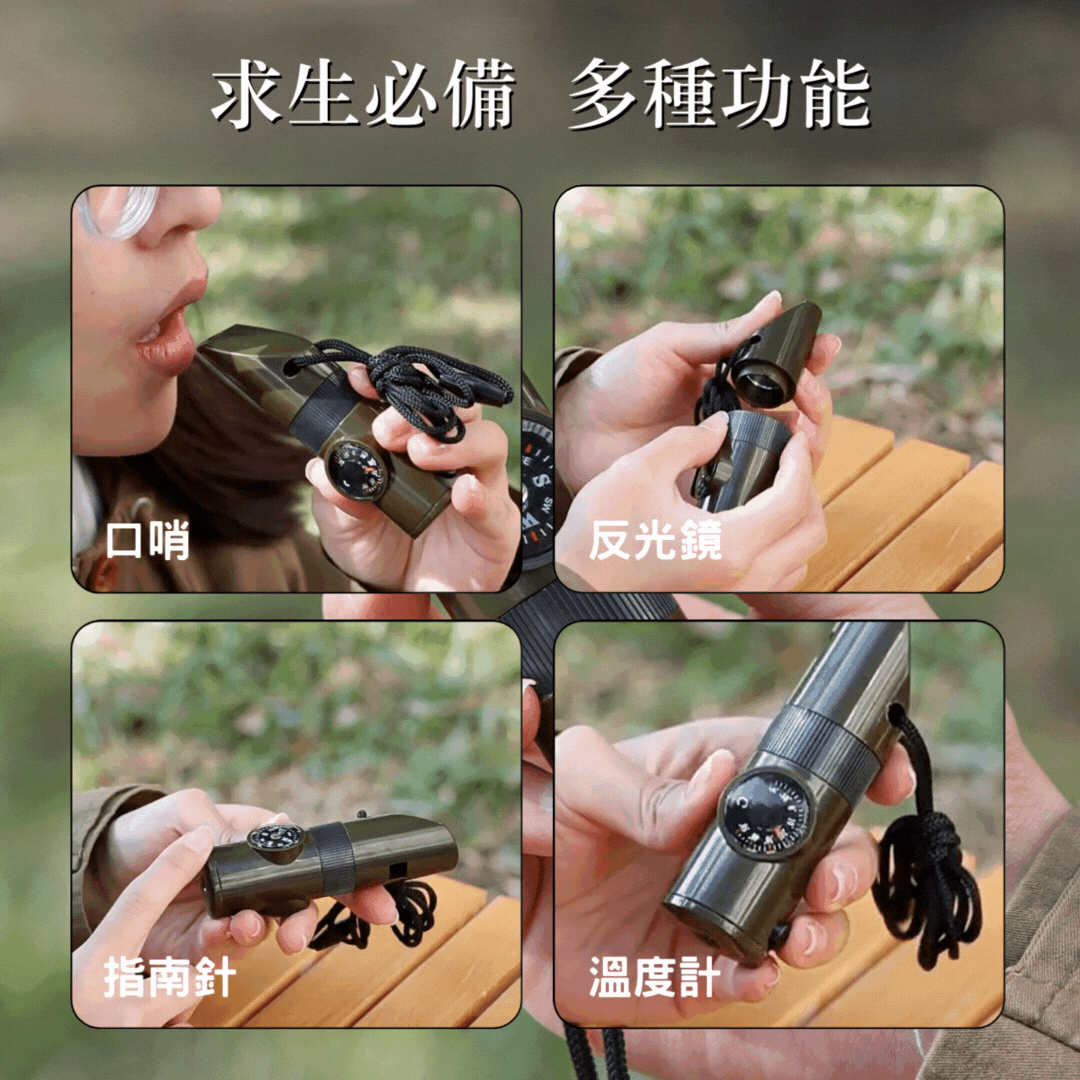 求生必備 多種功能

口哨

反光鏡

指南針

溫度計