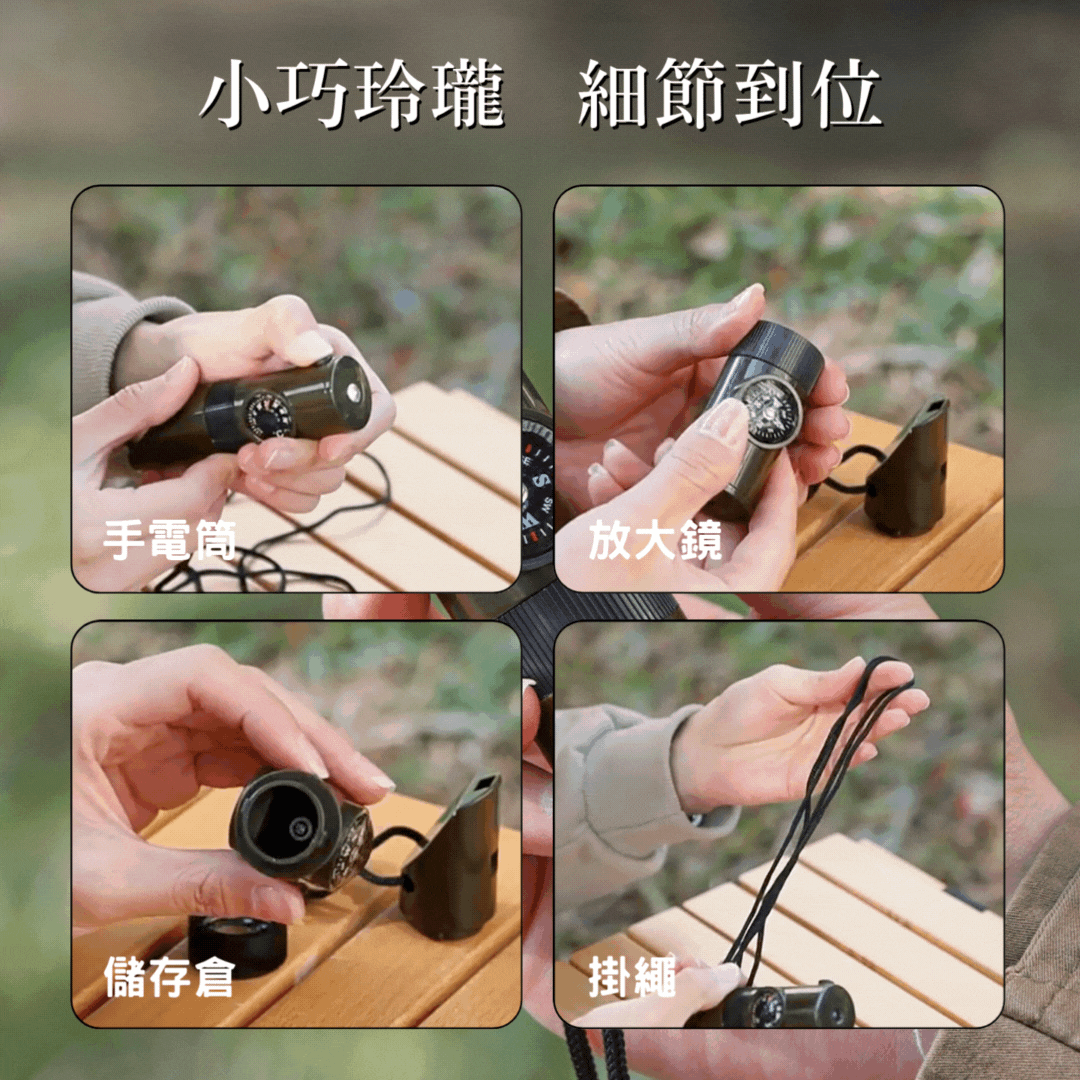 小巧玲瓏　細節到位

手電筒

放大鏡

儲存倉

掛繩